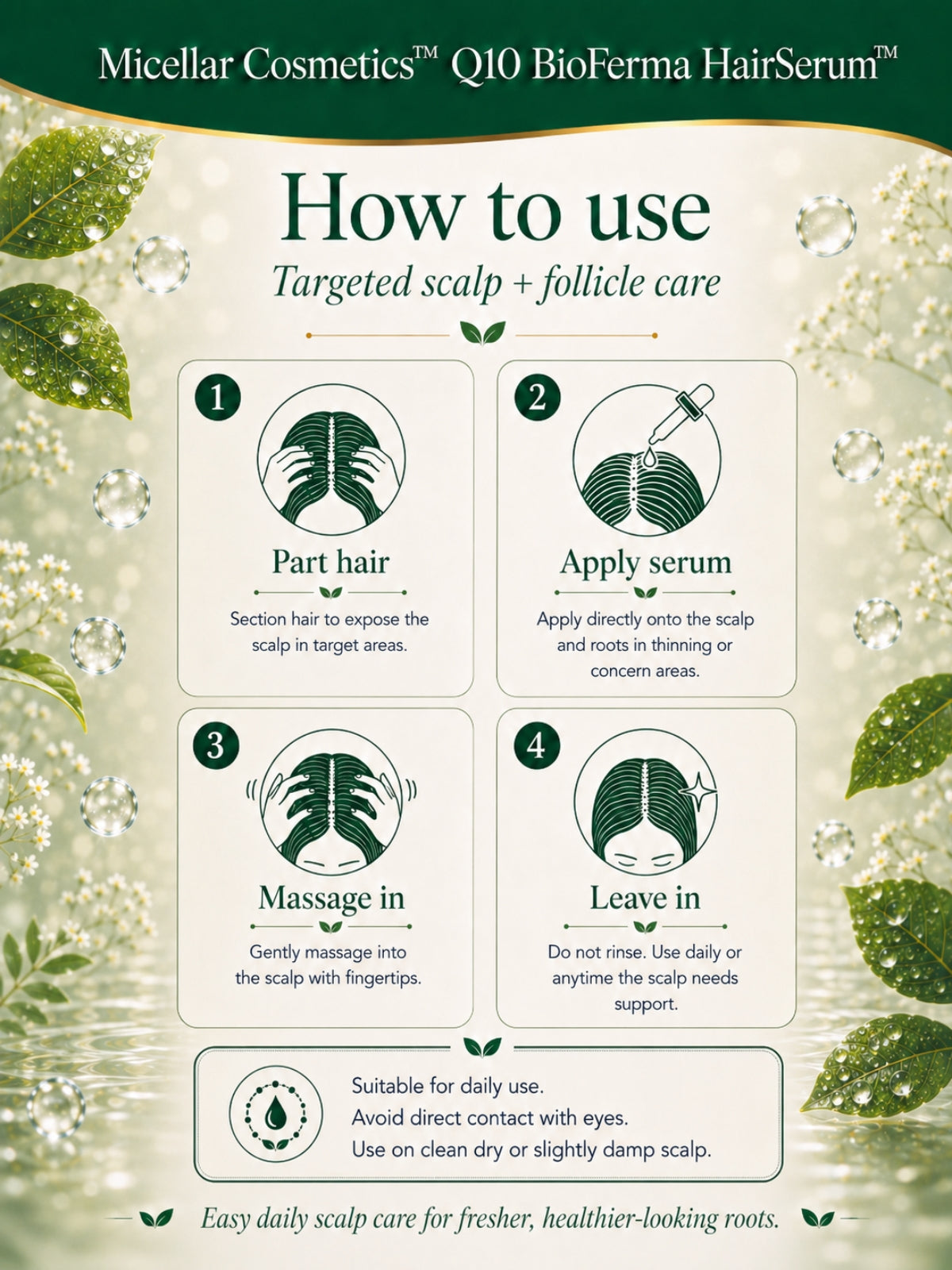 Micellar Cosmetics™ Q10 BioFerma HairSerum™

How to use

Targeted scalp + follicle care

1

Part hair

Section hair to expose the scalp in target areas.

2

Apply serum

Apply directly onto the scalp and roots in thinning or concern areas.

3

Massage in

Gently massage into the scalp with fingertips.

4

Leave in

Do not rinse. Use daily or anytime the scalp needs support.

Suitable for daily use.
Avoid direct contact with eyes.
Use on clean dry or slightly damp scalp.

Easy daily scalp care for fresher, healthier-looking roots.